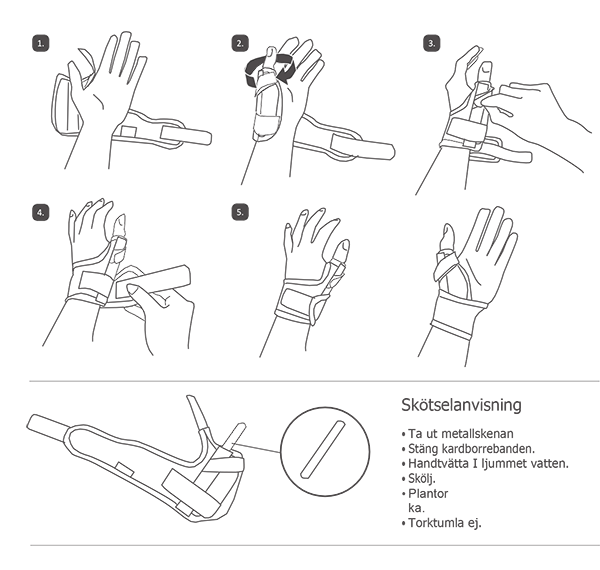 1.

2.

3.

4.

5.

Skötselanvisning

• Ta ut metallskenan
• Stäng kardborrebanden.
• Handtvätta I ljummet vatten.
• Skölj.
• Plantor ka.
• Torktumla ej.